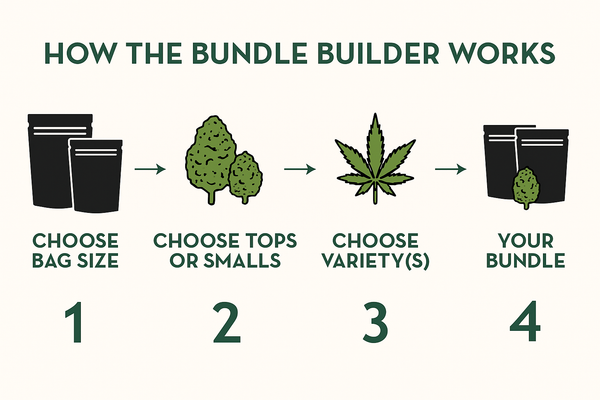 HOW THE BUNDLE BUILDER WORKS

CHOOSE BAG SIZE

1

CHOOSE TOPS OR SMALLS

2

CHOOSE VARIETY(S)

3

YOUR BUNDLE

4